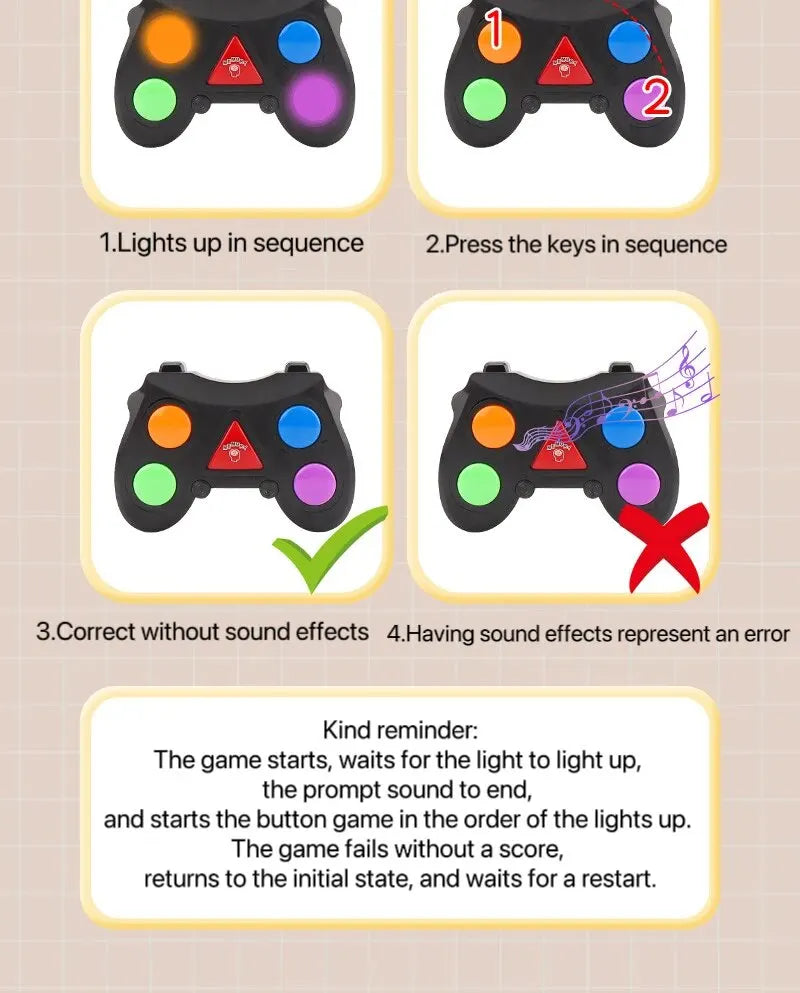 1
2

1.Lights up in sequence

2.Press the keys in sequence

3.Correct without sound effects

4.Having sound effects represent an error

Kind reminder:
The game starts, waits for the light to light up, the prompt sound to end, and starts the button game in the order of the lights up. The game fails without a score, returns to the initial state, and waits for a restart.