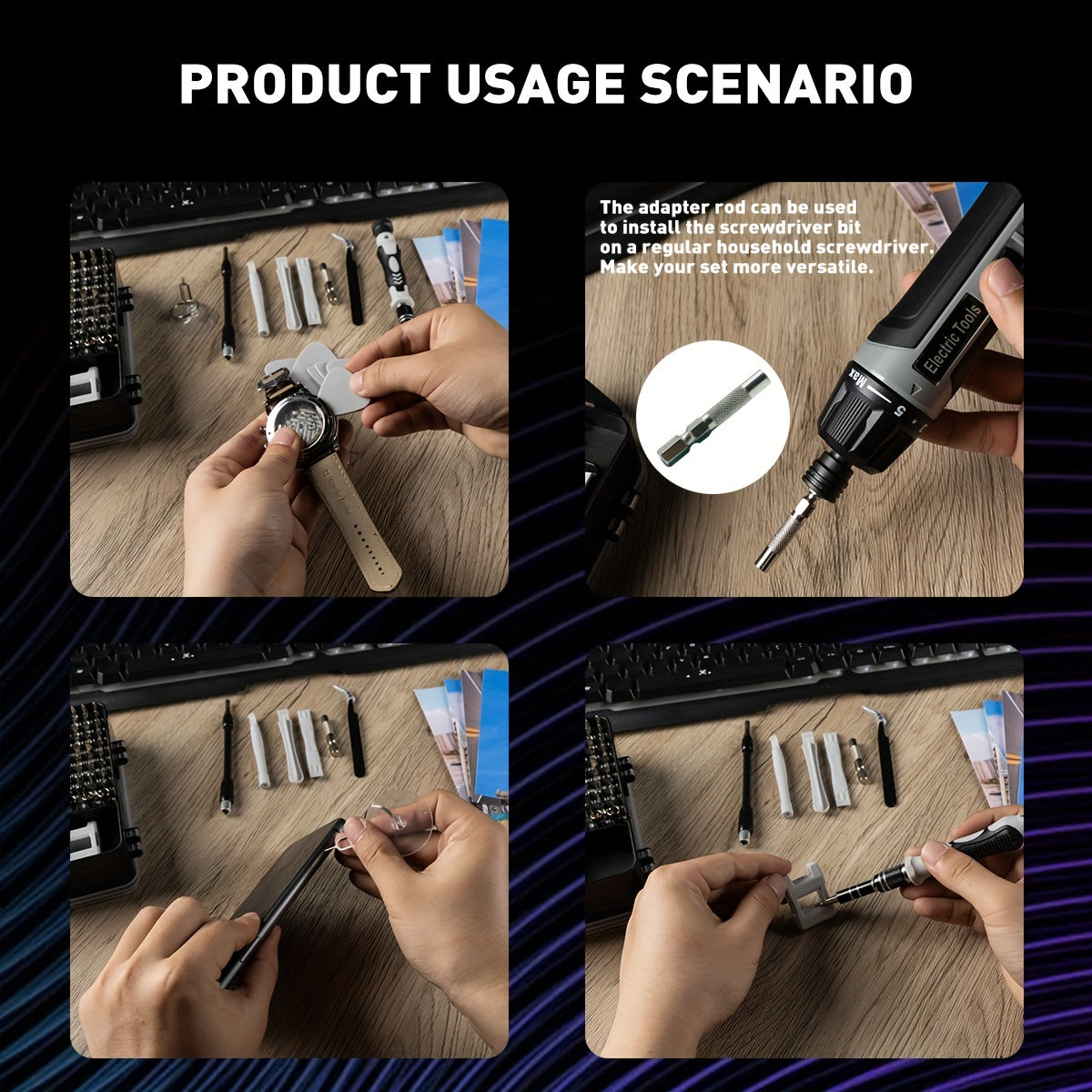 PRODUCT USAGE SCENARIO

The adapter rod can be used to install the screwdriver bit on a regular household screwdriver. Make your set more versatile.

Electric Tools

Max

5